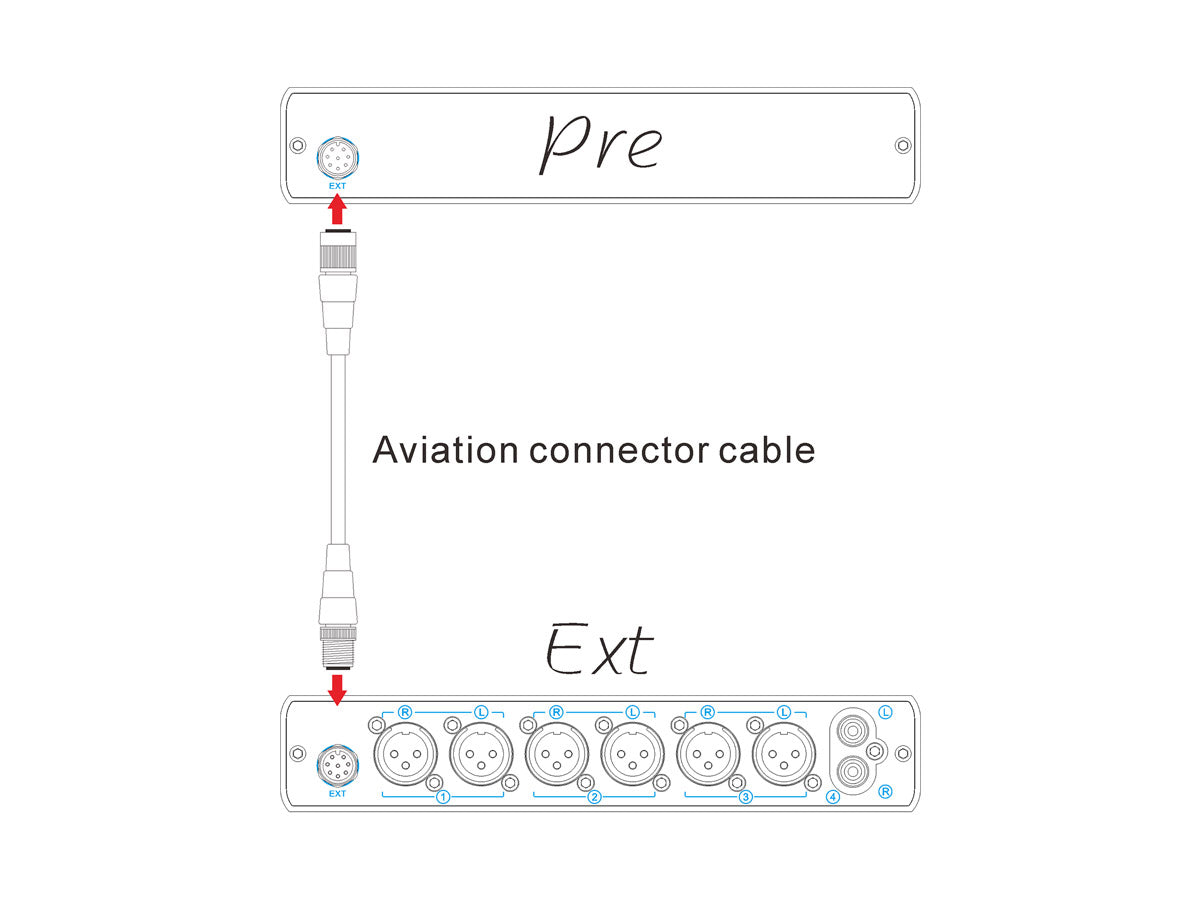 Pre
EXT

Aviation connector cable

Ext

R L R L R L L
EXT
1 2 3 4 R