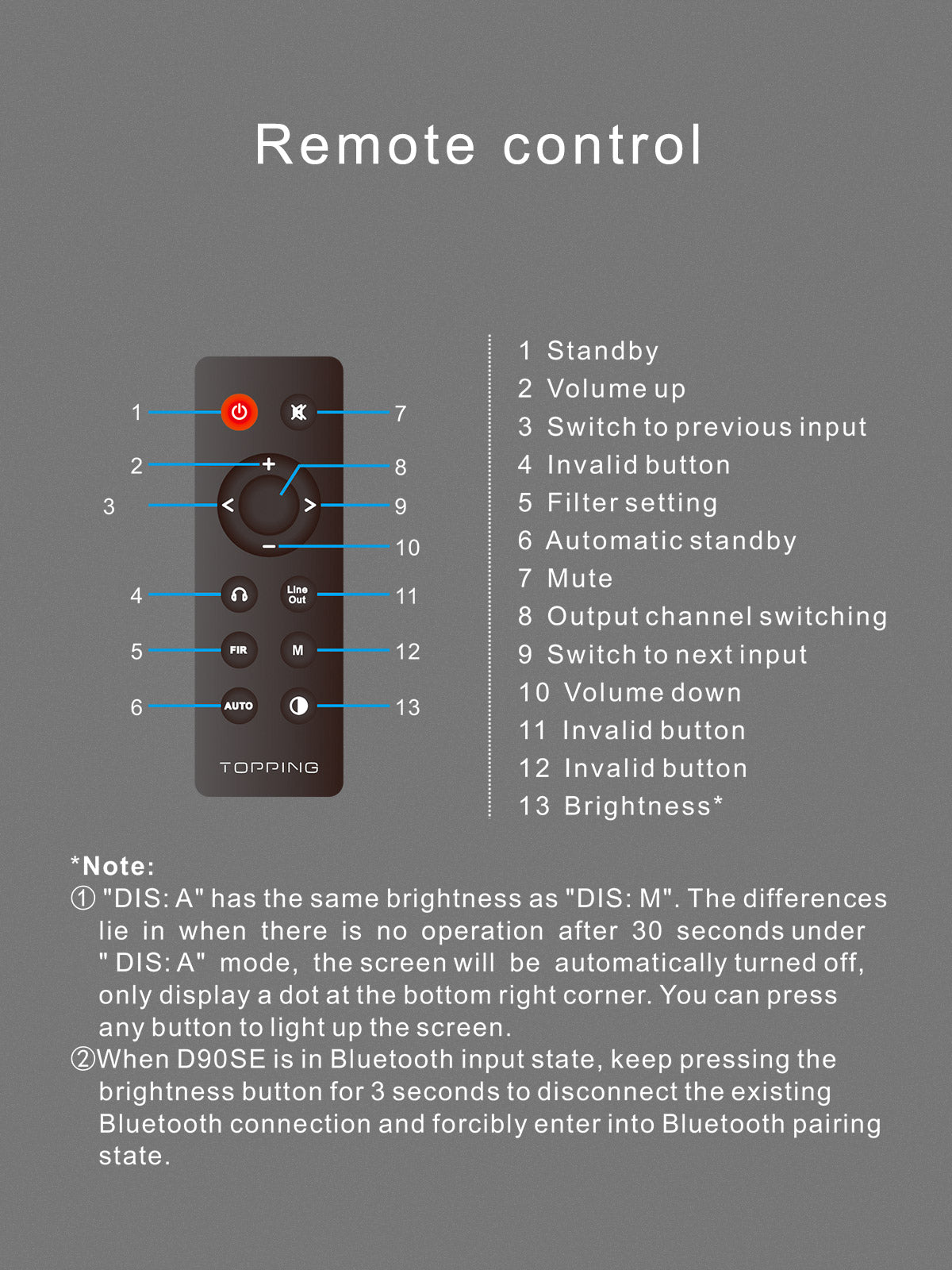 Remote control

1
2
3
4
5
6
7
8
9
10
11
12
13

+
<
>
−
Line Out
FIR
M
AUTO
TOPPING

1 Standby
2 Volume up
3 Switch to previous input
4 Invalid button
5 Filter setting
6 Automatic standby
7 Mute
8 Output channel switching
9 Switch to next input
10 Volume down
11 Invalid button
12 Invalid button
13 Brightness*

*Note:
① "DIS: A" has the same brightness as "DIS: M". The differences lie in when there is no operation after 30 seconds under " DIS: A" mode, the screen will be automatically turned off, only display a dot at the bottom right corner. You can press any button to light up the screen.
②When D90SE is in Bluetooth input state, keep pressing the brightness button for 3 seconds to disconnect the existing Bluetooth connection and forcibly enter into Bluetooth pairing state.